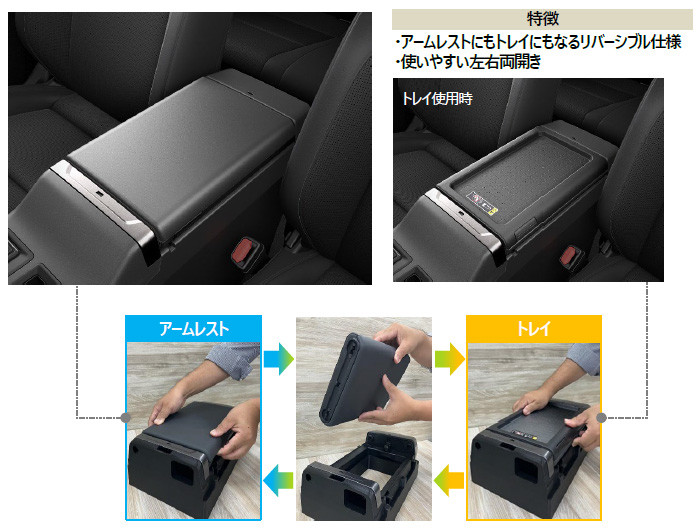 特徴

・アームレストにもトレイにもなるリバーシブル仕様
・使いやすい左右両開き

トレイ使用時

アームレスト

トレイ